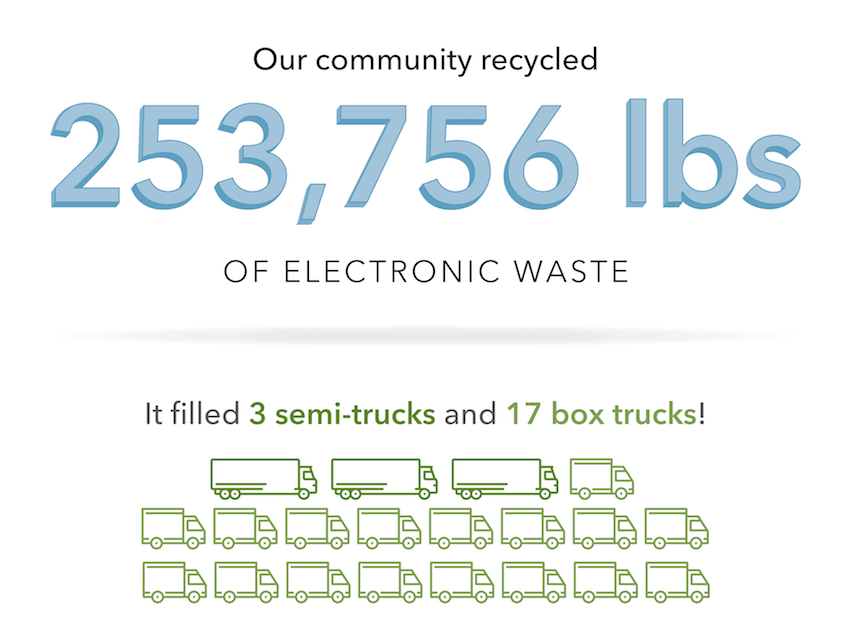 Our community recycled

253,756 lbs

OF ELECTRONIC WASTE

It filled 3 semi-trucks and 17 box trucks!